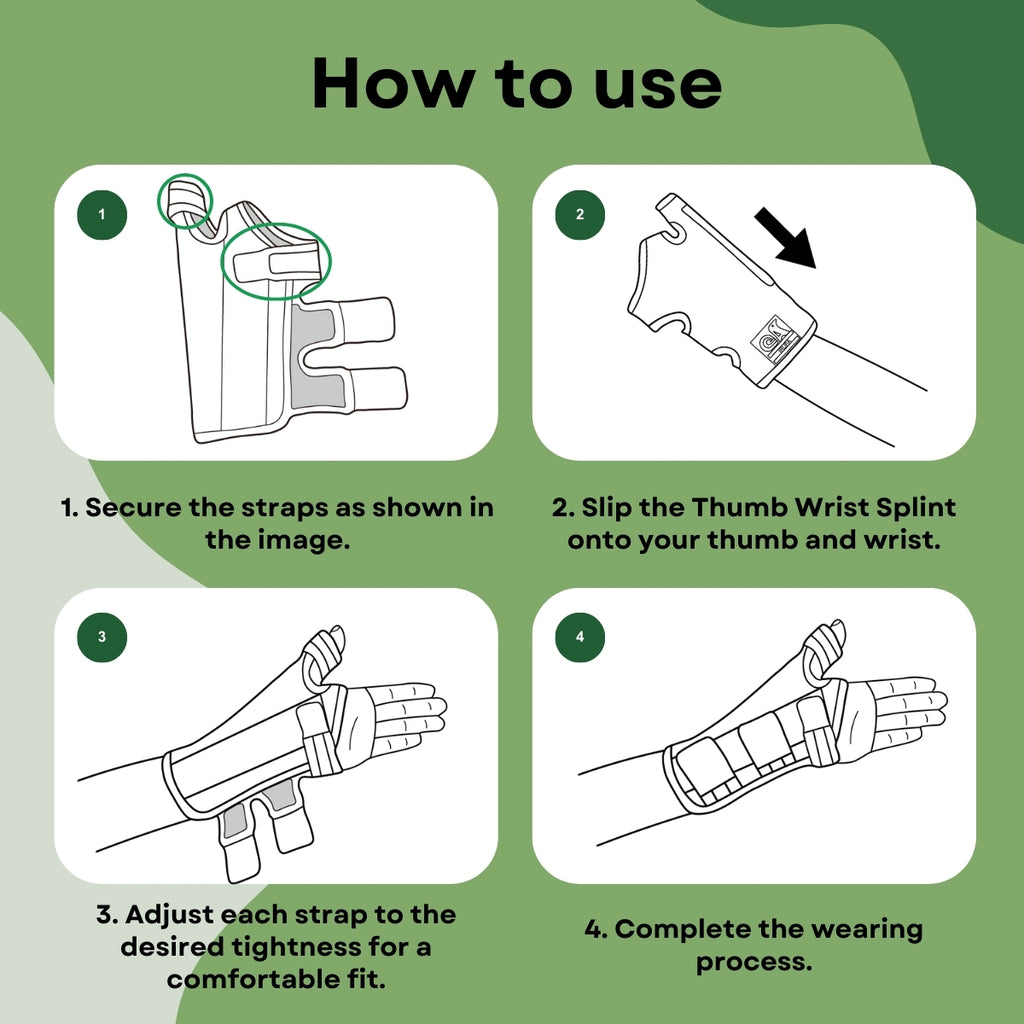 How to use

1

2

1. Secure the straps as shown in the image.

2. Slip the Thumb Wrist Splint onto your thumb and wrist.

3

4

3. Adjust each strap to the desired tightness for a comfortable fit.

4. Complete the wearing process.